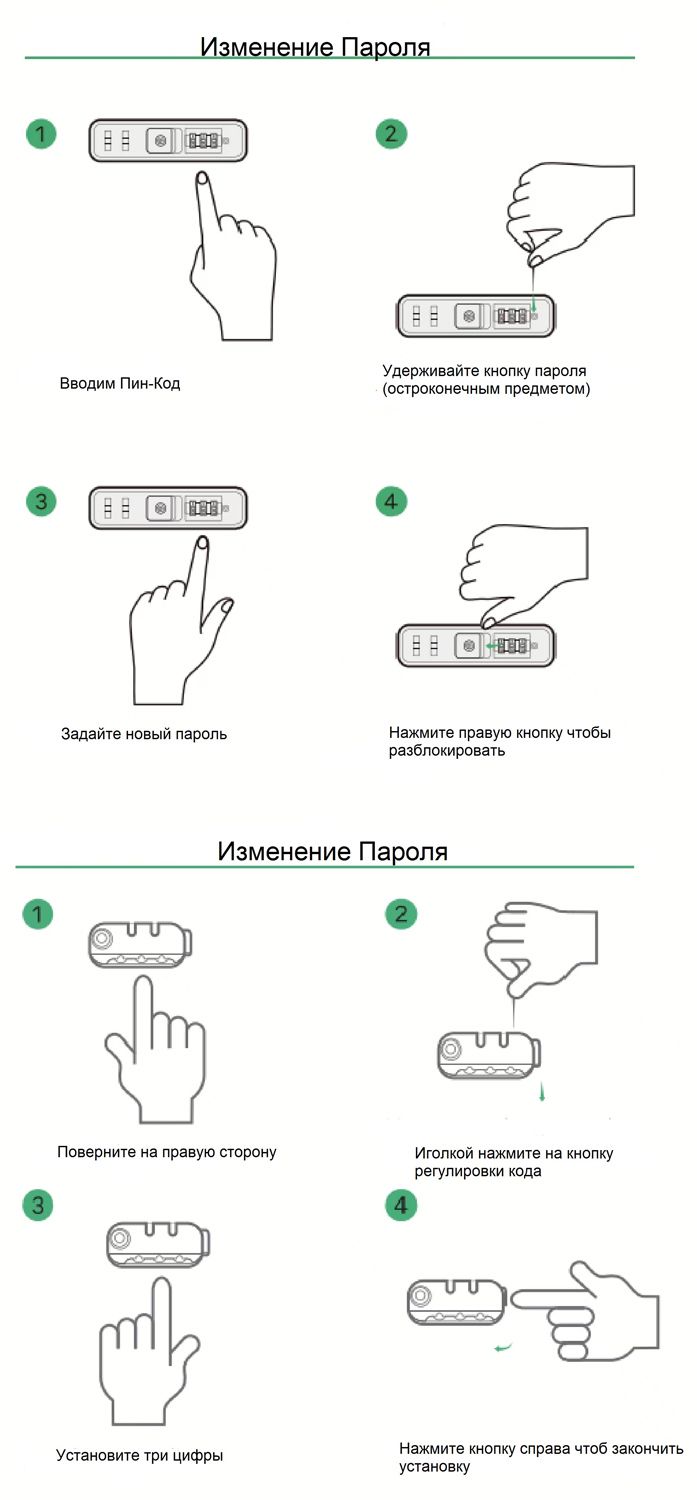 Изменение Пароля

1

Вводим Пин-Код

2

Удерживайте кнопку пароля (остроконечным предметом)

3

Задайте новый пароль

4

Нажмите правую кнопку чтобы разблокировать

Изменение Пароля

1

Поверните на правую сторону

2

Иголкой нажмите на кнопку регулировки кода

3

Установите три цифры

4

Нажмите кнопку справа чтоб закончить установку