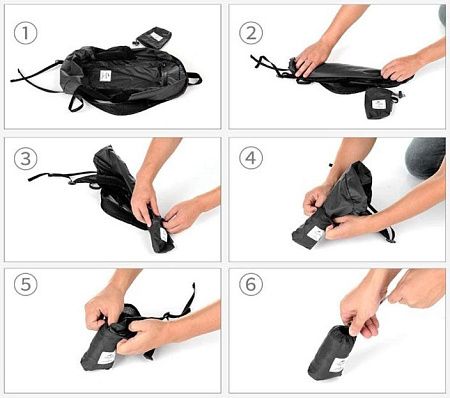 1

2

3

4

5

6